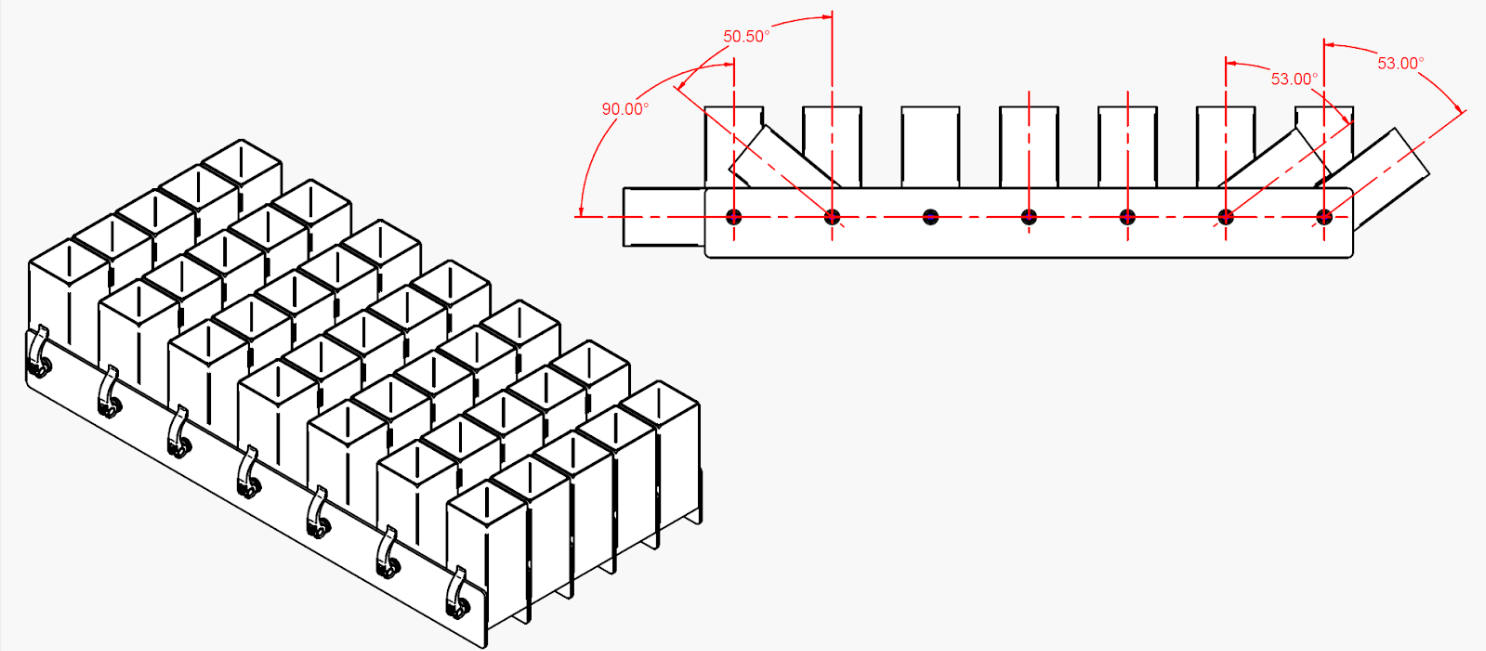 50.50°
90.00°
53.00°
53.00°